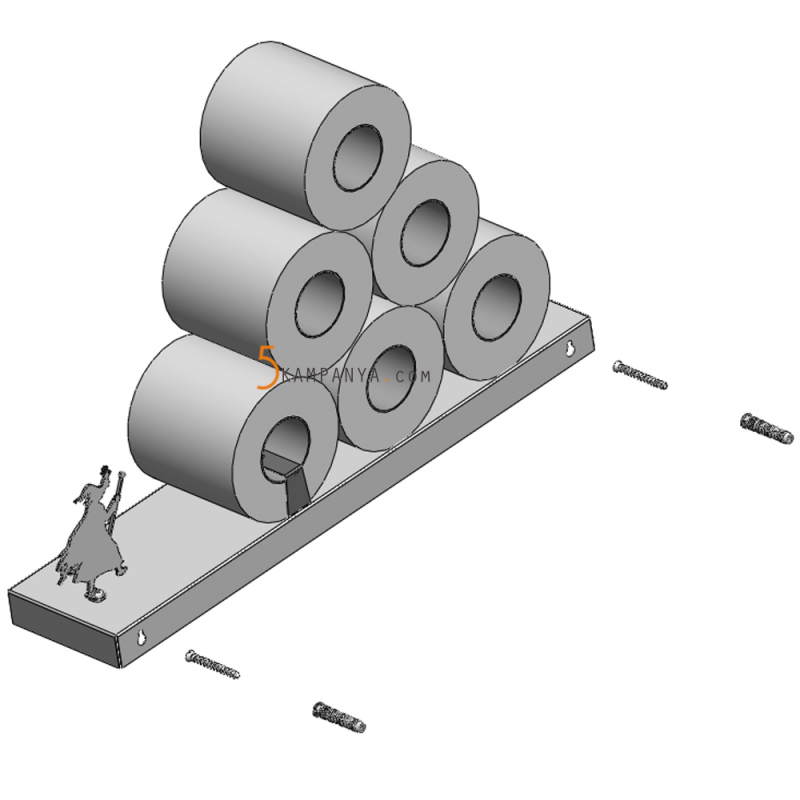 5KAMPANYA.COM