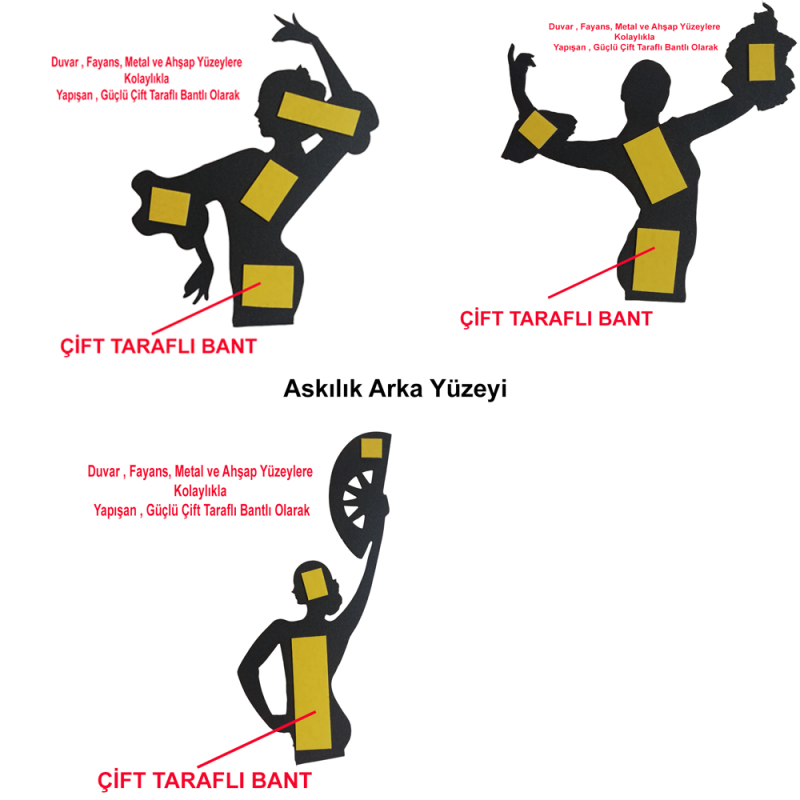 Duvar , Fayans, Metal ve Ahşap Yüzeylere
Kolaylıkla
Yapışan , Güçlü Çift Taraflı Bantlı Olarak

ÇİFT TARAFLI BANT

Duvar , Fayans, Metal ve Ahşap Yüzeylere
Kolaylıkla
Yapışan , Güçlü Çift Taraflı Bantlı Olarak

ÇİFT TARAFLI BANT

Askılık Arka Yüzeyi

Duvar , Fayans, Metal ve Ahşap Yüzeylere
Kolaylıkla
Yapışan , Güçlü Çift Taraflı Bantlı Olarak

ÇİFT TARAFLI BANT